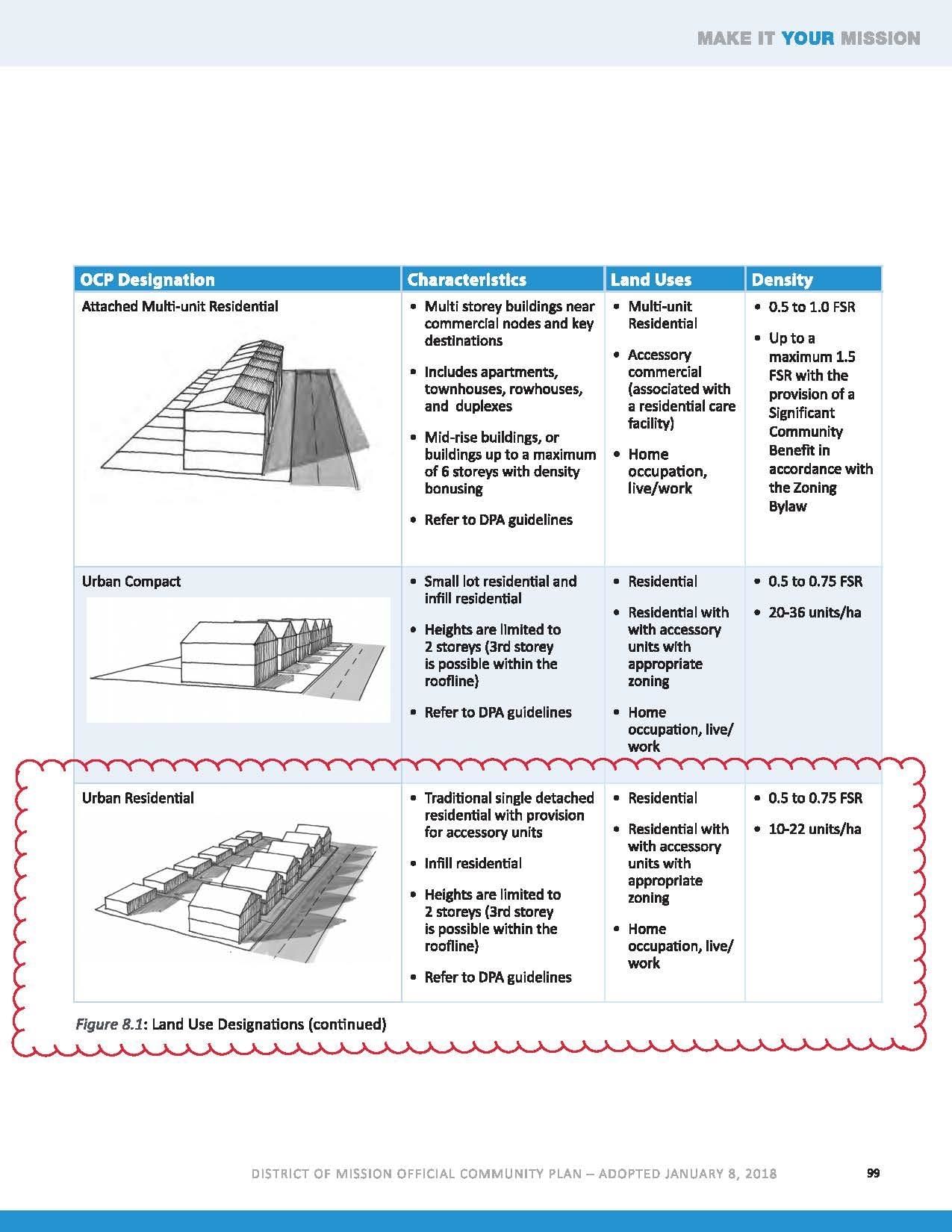 MAKE IT YOUR MISSION

| OCP Designation | Characteristics | Land Uses | Density |
|---|---|---|---|
| Attached Multi-unit Residential | • Multi storey buildings near commercial nodes and key destinations • Includes apartments, townhouses, rowhouses, and duplexes • Mid-rise buildings, or buildings up to a maximum of 6 storeys with density bonusing • Refer to DPA guidelines | • Multi-unit Residential • Accessory commercial (associated with a residential care facility) • Home occupation, live/work | • 0.5 to 1.0 FSR • Up to a maximum 1.5 FSR with the provision of a Significant Community Benefit in accordance with the Zoning Bylaw |
| Urban Compact | • Small lot residential and infill residential • Heights are limited to 2 storeys (3rd storey is possible within the roofline) • Refer to DPA guidelines | • Residential • Residential with with accessory units with appropriate zoning • Home occupation, live/ work | • 0.5 to 0.75 FSR • 20-36 units/ha |
| Urban Residential | • Traditional single detached residential with provision for accessory units • Infill residential • Heights are limited to 2 storeys (3rd storey is possible within the roofline) • Refer to DPA guidelines | • Residential • Residential with with accessory units with appropriate zoning • Home occupation, live/ work | • 0.5 to 0.75 FSR • 10-22 units/ha |

Figure 8.1: Land Use Designations (continued)

DISTRICT OF MISSION OFFICIAL COMMUNITY PLAN – ADOPTED JANUARY 8, 2018 99